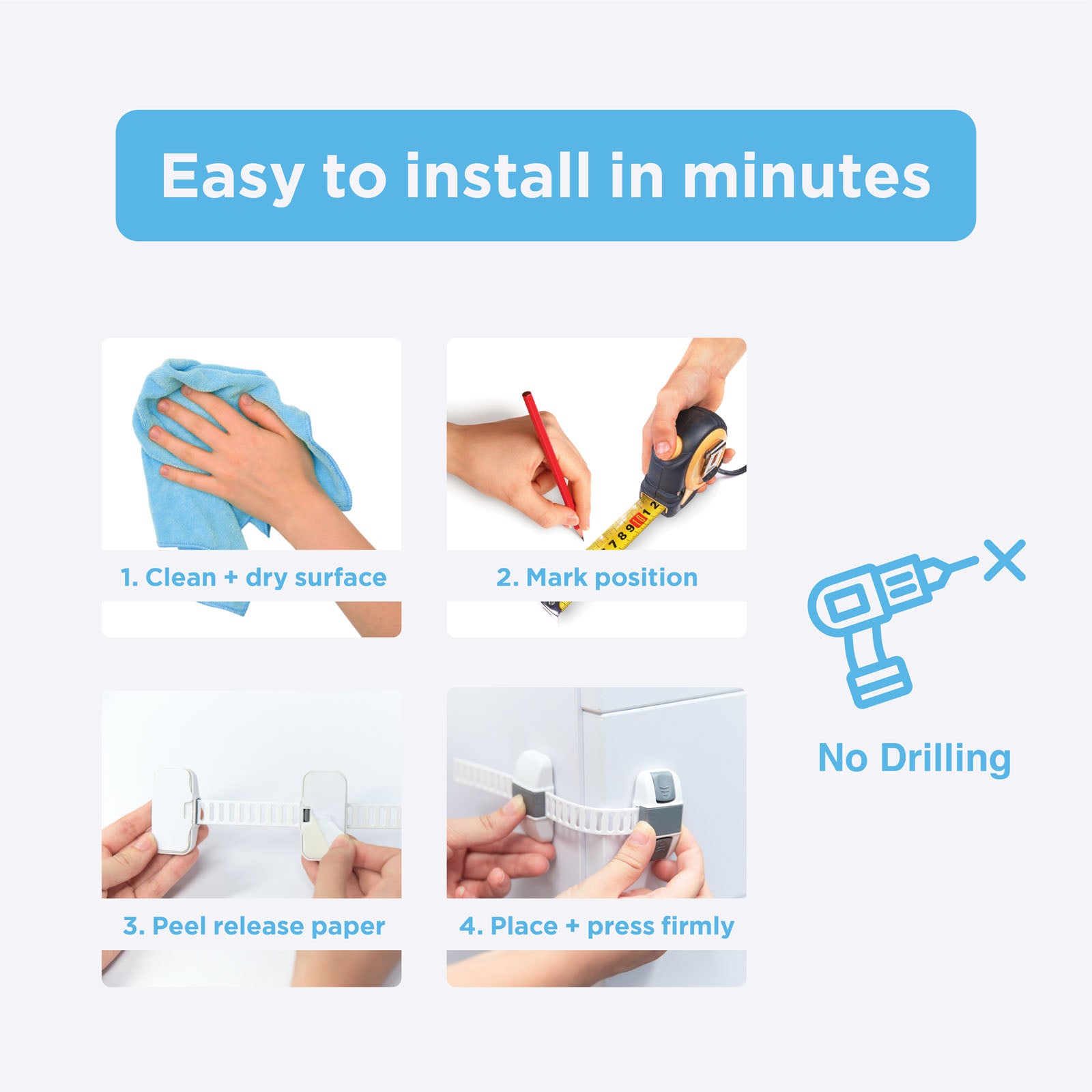 Easy to install in minutes

1. Clean + dry surface

2. Mark position

3. Peel release paper

4. Place + press firmly

No Drilling