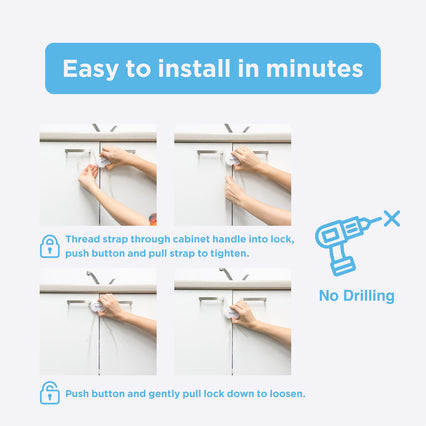 Easy to install in minutes

Thread strap through cabinet handle into lock, push button and pull strap to tighten.

No Drilling

Push button and gently pull lock down to loosen.