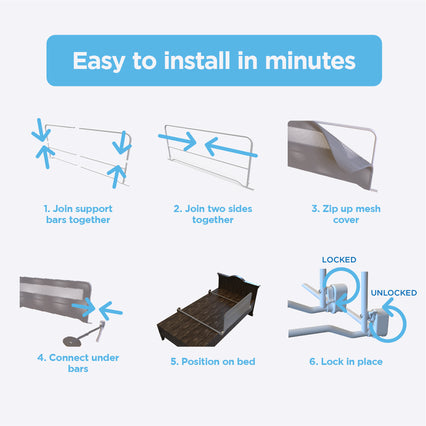 Easy to install in minutes

1. Join support bars together

2. Join two sides together

3. Zip up mesh cover

4. Connect under bars

5. Position on bed

LOCKED

UNLOCKED

6. Lock in place