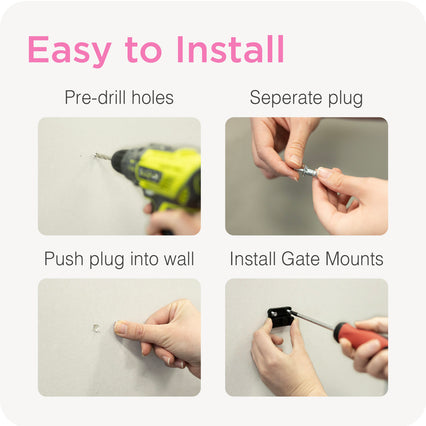 Easy to Install

Pre-drill holes

Seperate plug

Push plug into wall

Install Gate Mounts