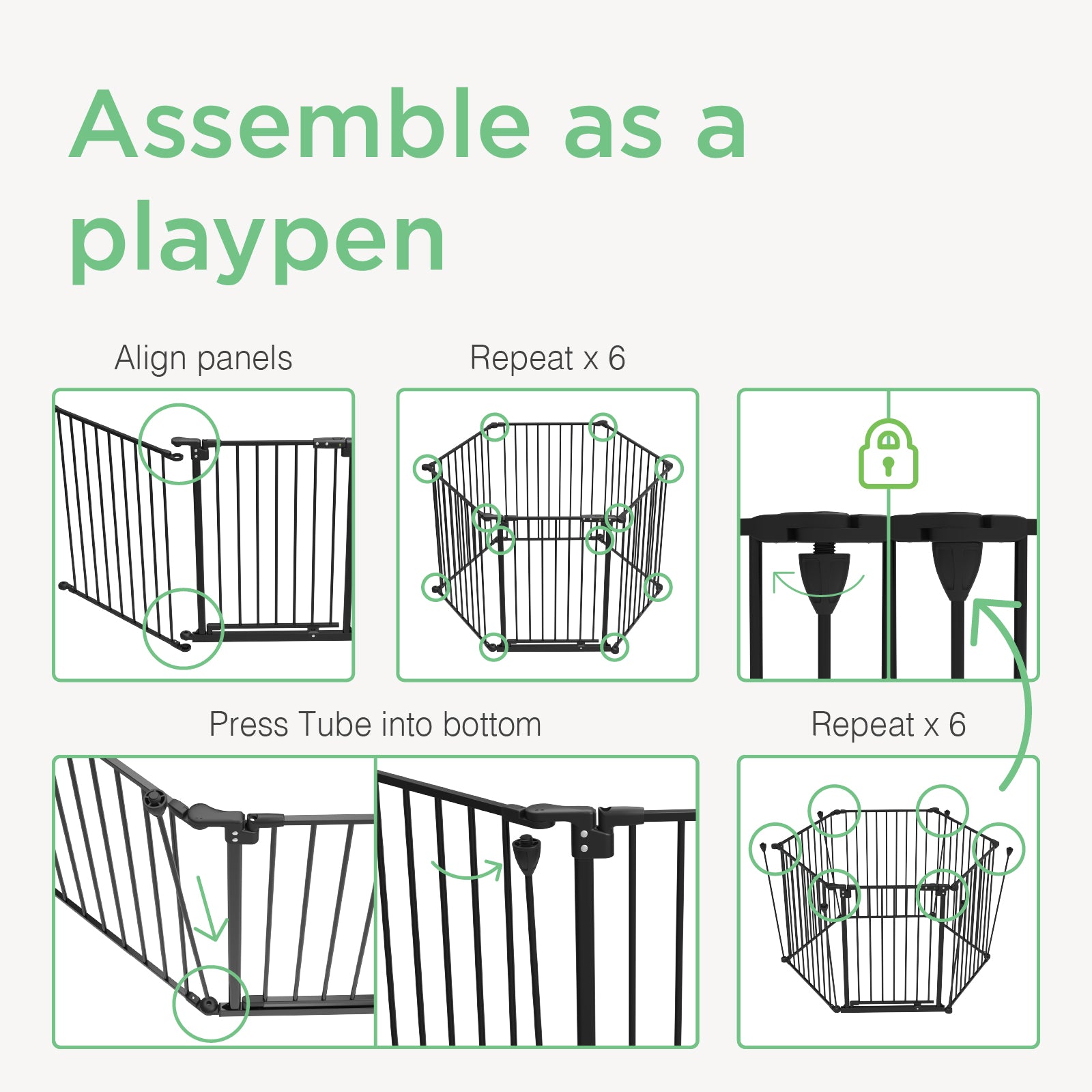 Assemble as a playpen

Align panels

Repeat x 6

Press Tube into bottom

Repeat x 6