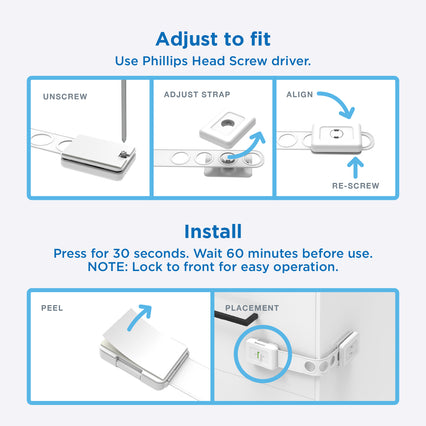 Adjust to fit
Use Phillips Head Screw driver.

UNSCREW

ADJUST STRAP

ALIGN

RE-SCREW

Install
Press for 30 seconds. Wait 60 minutes before use.
NOTE: Lock to front for easy operation.

PEEL

PLACEMENT