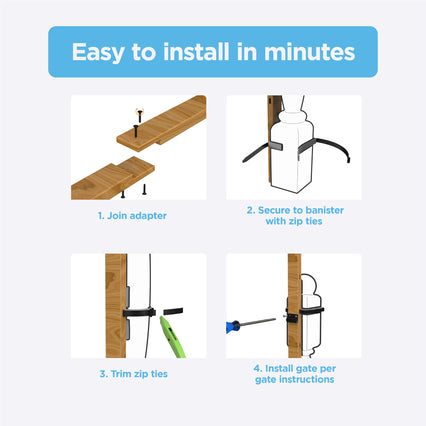 Easy to install in minutes

1. Join adapter

2. Secure to banister with zip ties

3. Trim zip ties

4. Install gate per gate instructions